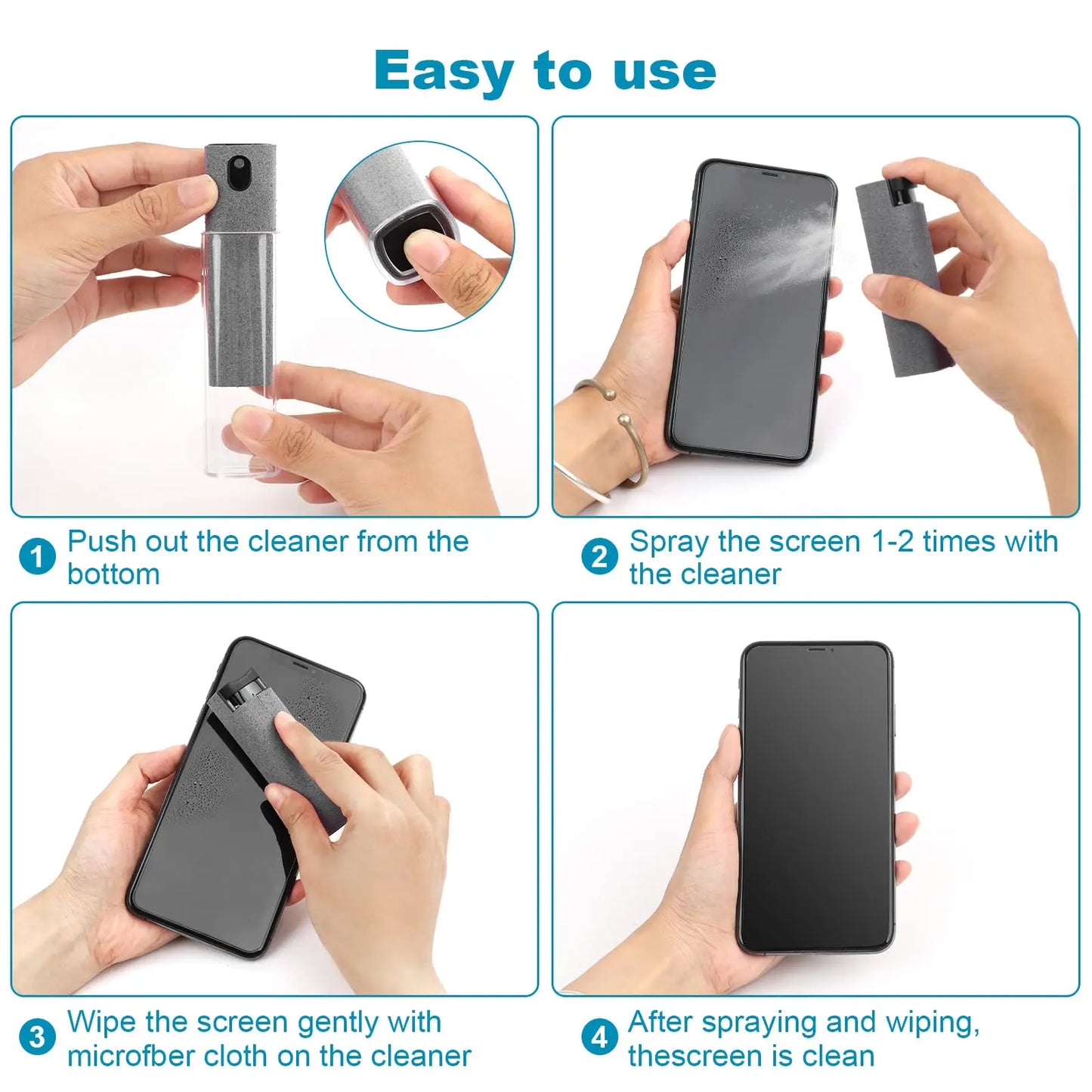 Easy to use

1 Push out the cleaner from the bottom

2 Spray the screen 1-2 times with the cleaner

3 Wipe the screen gently with microfber cloth on the cleaner

4 After spraying and wiping, thescreen is clean